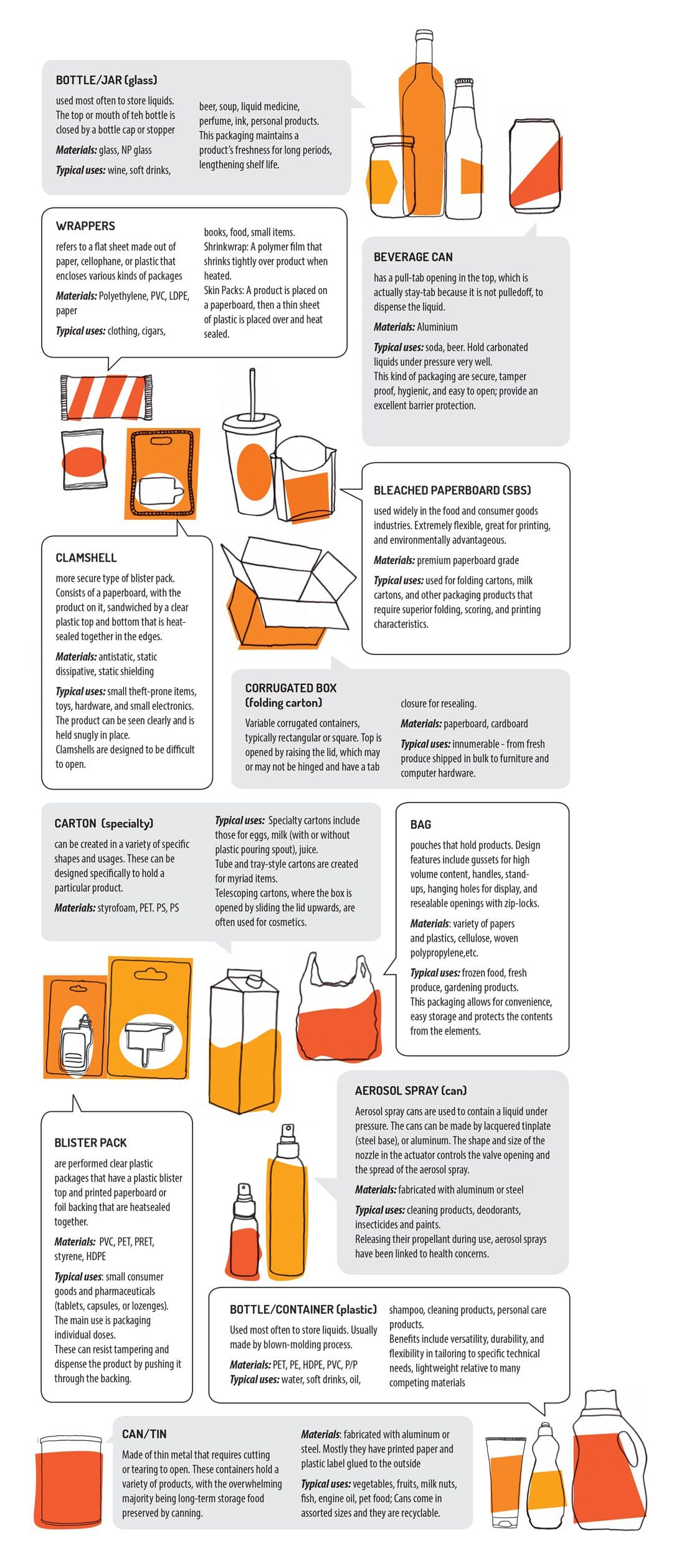 BOTTLE/JAR (glass)

used most often to store liquids. The top or mouth of teh bottle is closed by a bottle cap or stopper

Materials: glass, NP glass

Typical uses: wine, soft drinks, beer, soup, liquid medicine, perfume, ink, personal products. This packaging maintains a product's freshness for long periods, lengthening shelf life.

WRAPPERS

refers to a flat sheet made out of paper, cellophane, or plastic that encloses various kinds of packages

Materials: Polyethylene, PVC, LDPE, paper

Typical uses: clothing, cigars, books, food, small items.
Shrinkwrap: A polymer film that shrinks tightly over product when heated.
Skin Packs: A product is placed on a paperboard, then a thin sheet of plastic is placed over and heat sealed.

BEVERAGE CAN

has a pull-tab opening in the top, which is actually stay-tab because it is not pulledoff, to dispense the liquid.

Materials: Aluminium

Typical uses: soda, beer. Hold carbonated liquids under pressure very well.
This kind of packaging are secure, tamper proof, hygienic, and easy to open; provide an excellent barrier protection.

BLEACHED PAPERBOARD (SBS)

used widely in the food and consumer goods industries. Extremely flexible, great for printing, and environmentally advantageous.

Materials: premium paperboard grade

Typical uses: used for folding cartons, milk cartons, and other packaging products that require superior folding, scoring, and printing characteristics.

CLAMSHELL

more secure type of blister pack. Consists of a paperboard, with the product on it, sandwiched by a clear plastic top and bottom that is heat-sealed together in the edges.

Materials: antistatic, static dissipative, static shielding

Typical uses: small theft-prone items, toys, hardware, and small electronics. The product can be seen clearly and is held snugly in place.
Clamshells are designed to be difficult to open.

CORRUGATED BOX (folding carton)

Variable corrugated containers, typically rectangular or square. Top is opened by raising the lid, which may or may not be hinged and have a tab closure for resealing.

Materials: paperboard, cardboard

Typical uses: innumerable - from fresh produce shipped in bulk to furniture and computer hardware.

CARTON (specialty)

can be created in a variety of specific shapes and usages. These can be designed specifically to hold a particular product.

Materials: styrofoam, PET. PS, PS

Typical uses: Specialty cartons include those for eggs, milk (with or without plastic pouring spout), juice.
Tube and tray-style cartons are created for myriad items.
Telescoping cartons, where the box is opened by sliding the lid upwards, are often used for cosmetics.

BAG

pouches that hold products. Design features include gussets for high volume content, handles, stand-ups, hanging holes for display, and resealable openings with zip-locks.

Materials: variety of papers and plastics, cellulose, woven polypropylene,etc.

Typical uses: frozen food, fresh produce, gardening products.
This packaging allows for convenience, easy storage and protects the contents from the elements.

AEROSOL SPRAY (can)

Aerosol spray cans are used to contain a liquid under pressure. The cans can be made by lacquered tinplate (steel base), or aluminum. The shape and size of the nozzle in the actuator controls the valve opening and the spread of the aerosol spray.

Materials: fabricated with aluminum or steel

Typical uses: cleaning products, deodorants, insecticides and paints.
Releasing their propellant during use, aerosol sprays have been linked to health concerns.

BLISTER PACK

are performed clear plastic packages that have a plastic blister top and printed paperboard or foil backing that are heatsealed together.

Materials: PVC, PET, PRET, styrene, HDPE

Typical uses: small consumer goods and pharmaceuticals (tablets, capsules, or lozenges). The main use is packaging individual doses.
These can resist tampering and dispense the product by pushing it through the backing.

BOTTLE/CONTAINER (plastic)

Used most often to store liquids. Usually made by blown-molding process.

Materials: PET, PE, HDPE, PVC, P/P
Typical uses: water, soft drinks, oil, shampoo, cleaning products, personal care products.
Benefits include versatility, durability, and flexibility in tailoring to specific technical needs, lightweight relative to many competing materials

CAN/TIN

Made of thin metal that requires cutting or tearing to open. These containers hold a variety of products, with the overwhelming majority being long-term storage food preserved by canning.

Materials: fabricated with aluminum or steel. Mostly they have printed paper and plastic label glued to the outside

Typical uses: vegetables, fruits, milk nuts, fish, engine oil, pet food; Cans come in assorted sizes and they are recyclable.